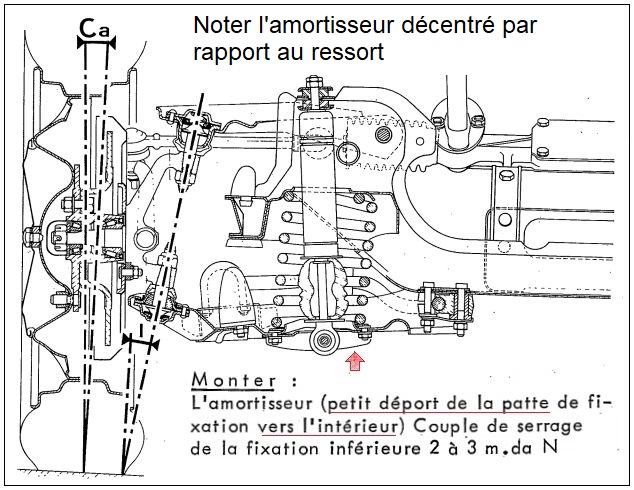 Ca

Noter l'amortisseur décentré par rapport au ressort

Monter :
L'amortisseur (petit déport de la patte de fixation vers l'intérieur) Couple de serrage de la fixation inférieure 2 à 3 m.da N