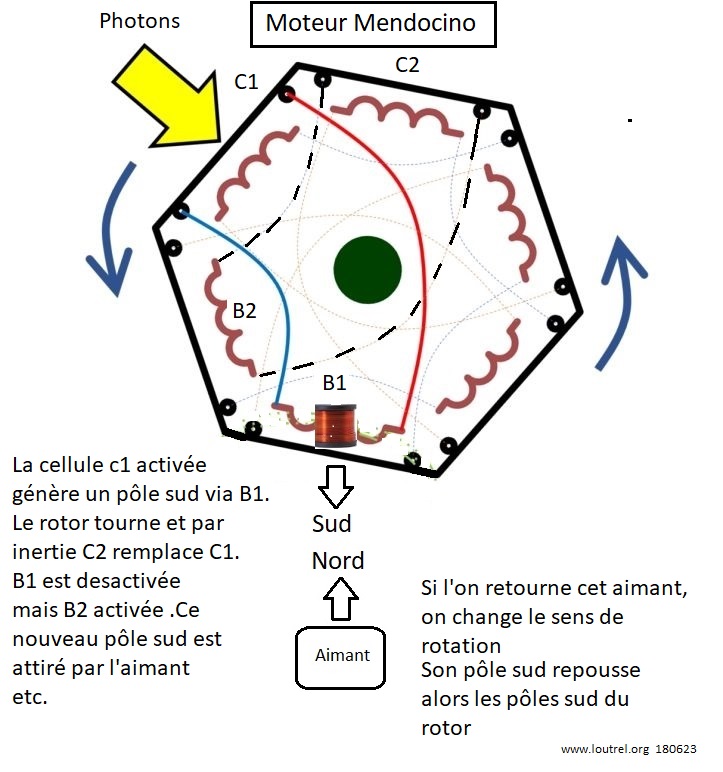 Photons

Moteur Mendocino

C1

C2

B2

B1

La cellule c1 activée génère un pôle sud via B1. Le rotor tourne et par inertie C2 remplace C1. B1 est desactivée mais B2 activée .Ce nouveau pôle sud est attiré par l'aimant etc.

Sud

Nord

Aimant

Si l'on retourne cet aimant, on change le sens de rotation

Son pôle sud repousse alors les pôles sud du rotor

www.loutrel.org 180623