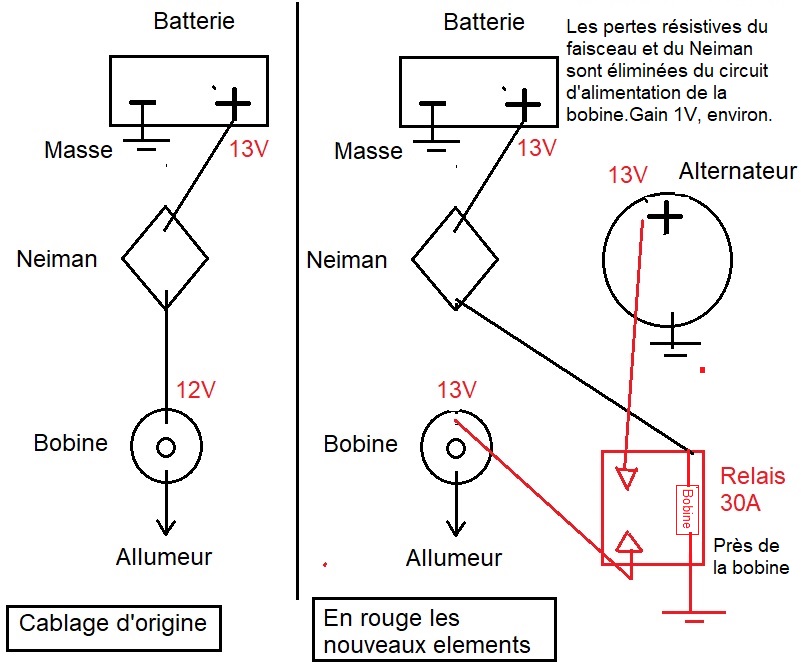 Batterie

Masse

13V

Neiman

12V

Bobine

Allumeur

Cablage d'origine

Batterie

Les pertes résistives du faisceau et du Neiman sont éliminées du circuit d'alimentation de la bobine.Gain 1V, environ.

Masse

13V

13V

Alternateur

Neiman

13V

Bobine

Allumeur

Bobine

Relais 30A

Près de la bobine

En rouge les nouveaux elements