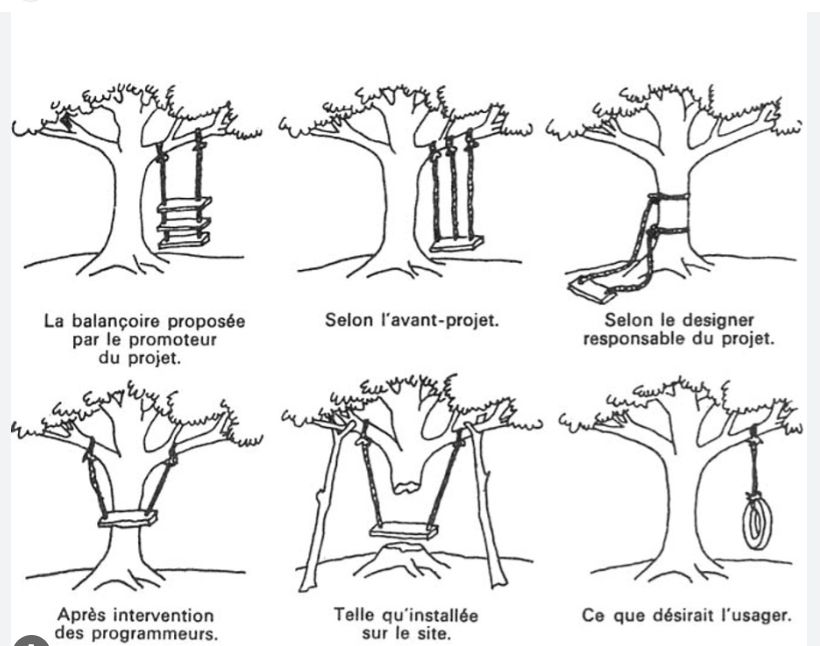 La balançoire proposée par le promoteur du projet.

Selon l'avant-projet.

Selon le designer responsable du projet.

Après intervention des programmeurs.

Telle qu'installée sur le site.

Ce que désirait l'usager.